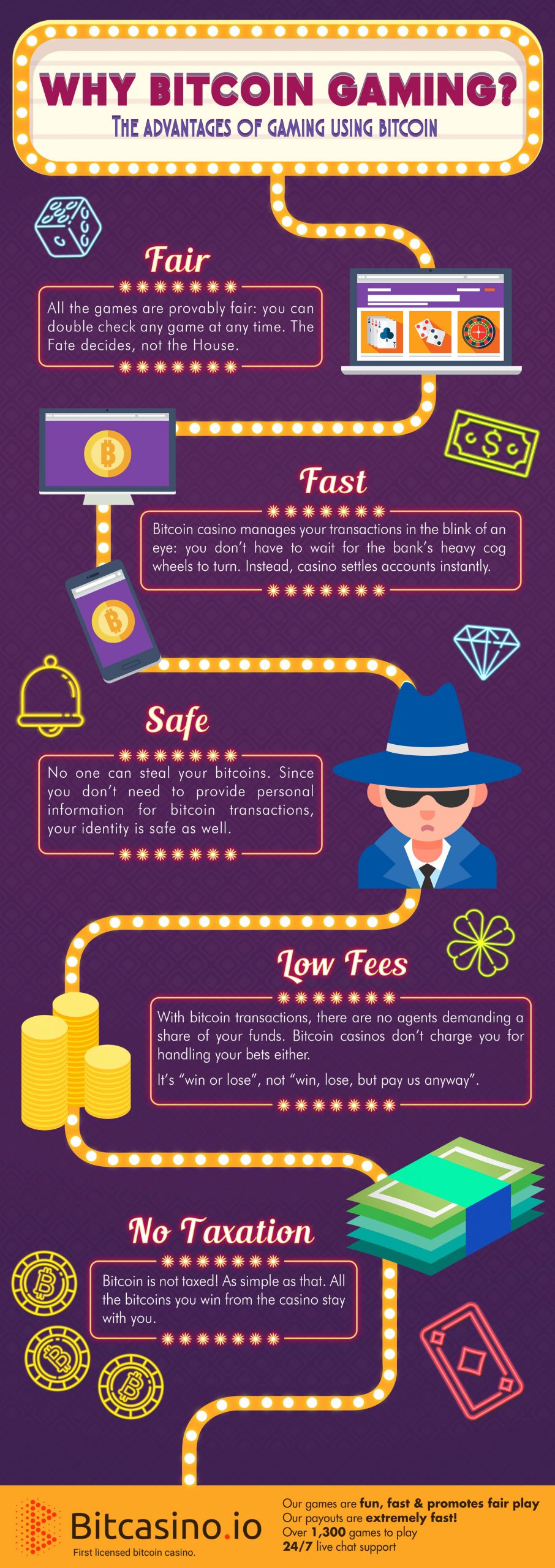 WHY BITCOIN GAMING?
THE ADVANTAGES OF GAMING USING BITCOIN

Fair
All the games are provably fair: you can double check any game at any time. The Fate decides, not the House.

Fast
Bitcoin casino manages your transactions in the blink of an eye: you don't have to wait for the bank's heavy cog wheels to turn. Instead, casino settles accounts instantly.

Safe
No one can steal your bitcoins. Since you don't need to provide personal information for bitcoin transactions, your identity is safe as well.

Low Fees
With bitcoin transactions, there are no agents demanding a share of your funds. Bitcoin casinos don't charge you for handling your bets either.

It's "win or lose", not "win, lose, but pay us anyway".

No Taxation
Bitcoin is not taxed! As simple as that. All the bitcoins you win from the casino stay with you.

Bitcasino.io
First licensed bitcoin casino.

Our games are fun, fast & promotes fair play
Our payouts are extremely fast!
Over 1,300 games to play
24/7 live chat support