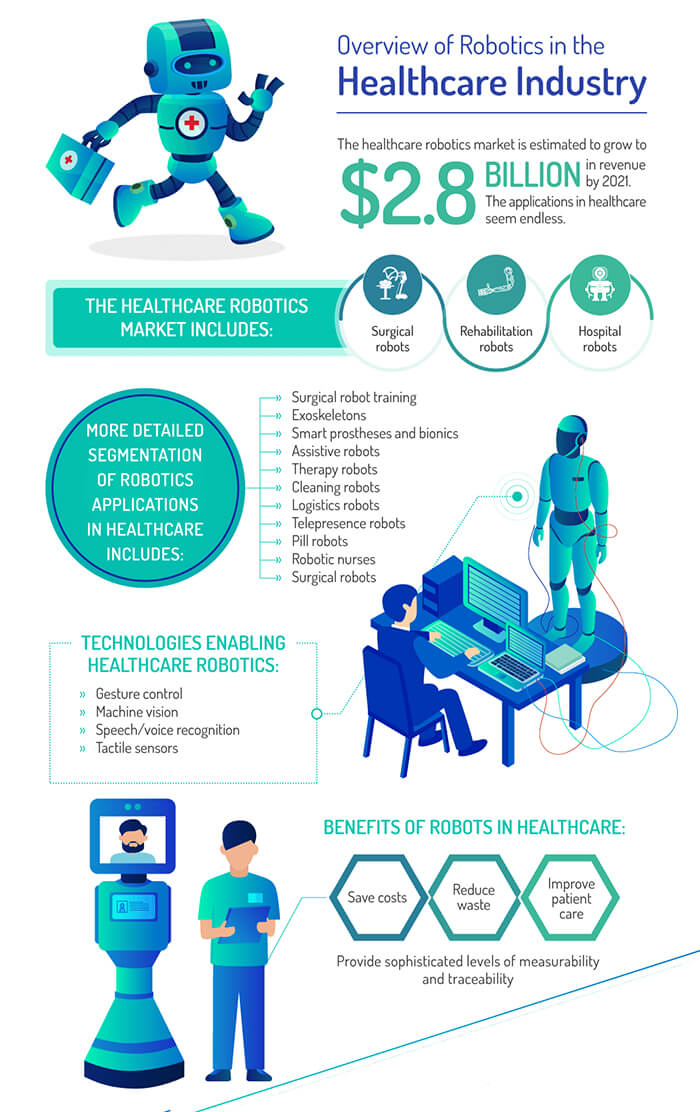 Overview of Robotics in the
Healthcare Industry

The healthcare robotics market is estimated to grow to $2.8 BILLION in revenue by 2021. The applications in healthcare seem endless.

THE HEALTHCARE ROBOTICS MARKET INCLUDES:

Surgical robots

Rehabilitation robots

Hospital robots

MORE DETAILED SEGMENTATION OF ROBOTICS APPLICATIONS IN HEALTHCARE INCLUDES:

» Surgical robot training
» Exoskeletons
» Smart prostheses and bionics
» Assistive robots
» Therapy robots
» Cleaning robots
» Logistics robots
» Telepresence robots
» Pill robots
» Robotic nurses
» Surgical robots

TECHNOLOGIES ENABLING HEALTHCARE ROBOTICS:

» Gesture control
» Machine vision
» Speech/voice recognition
» Tactile sensors

BENEFITS OF ROBOTS IN HEALTHCARE:

Save costs

Reduce waste

Improve patient care

Provide sophisticated levels of measurability and traceability